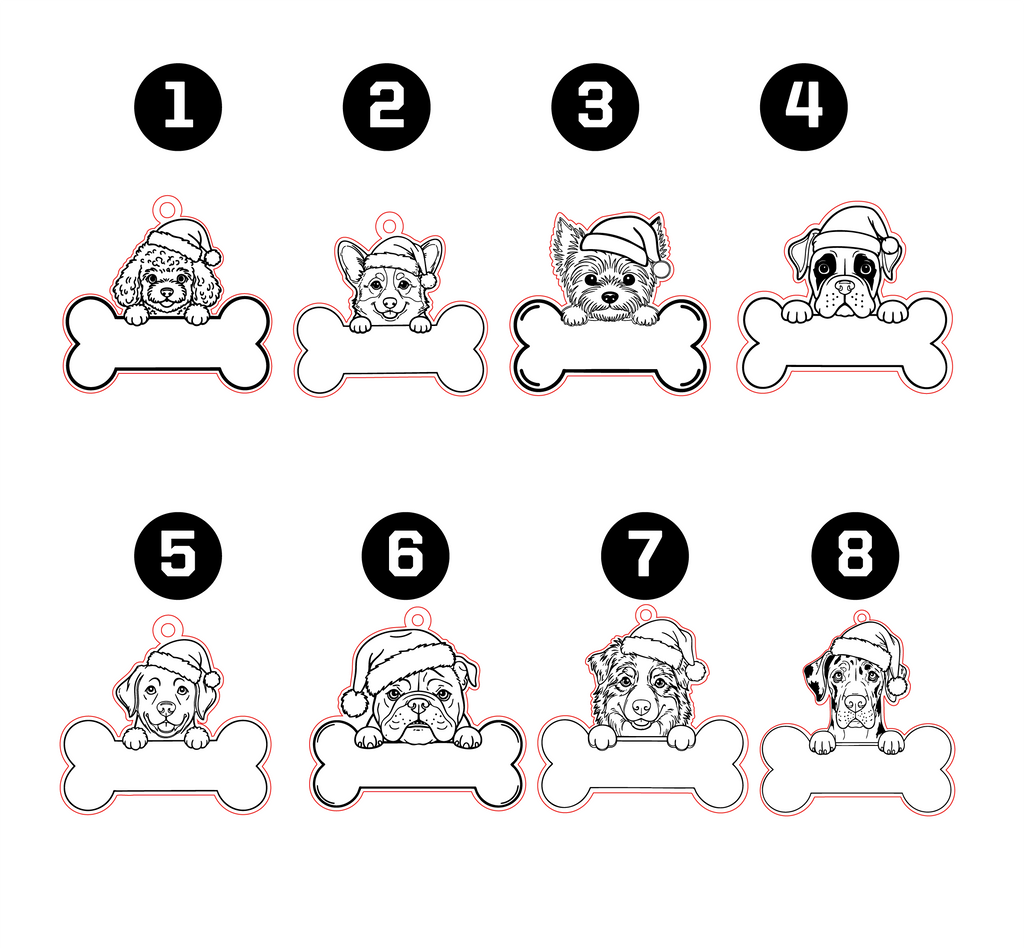 1 2 3 4

5 6 7 8